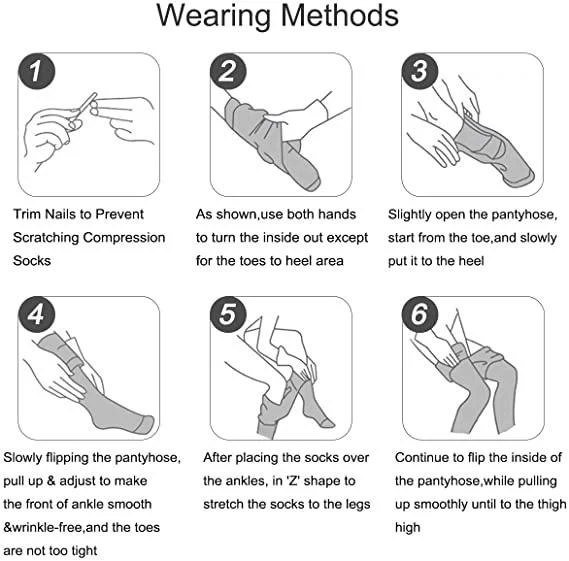 Wearing Methods

1

Trim Nails to Prevent Scratching Compression Socks

2

As shown,use both hands to turn the inside out except for the toes to heel area

3

Slightly open the pantyhose, start from the toe,and slowly put it to the heel

4

Slowly flipping the pantyhose, pull up & adjust to make the front of ankle smooth &wrinkle-free,and the toes are not too tight

5

After placing the socks over the ankles, in 'Z' shape to stretch the socks to the legs

6

Continue to flip the inside of the pantyhose,while pulling up smoothly until to the thigh high